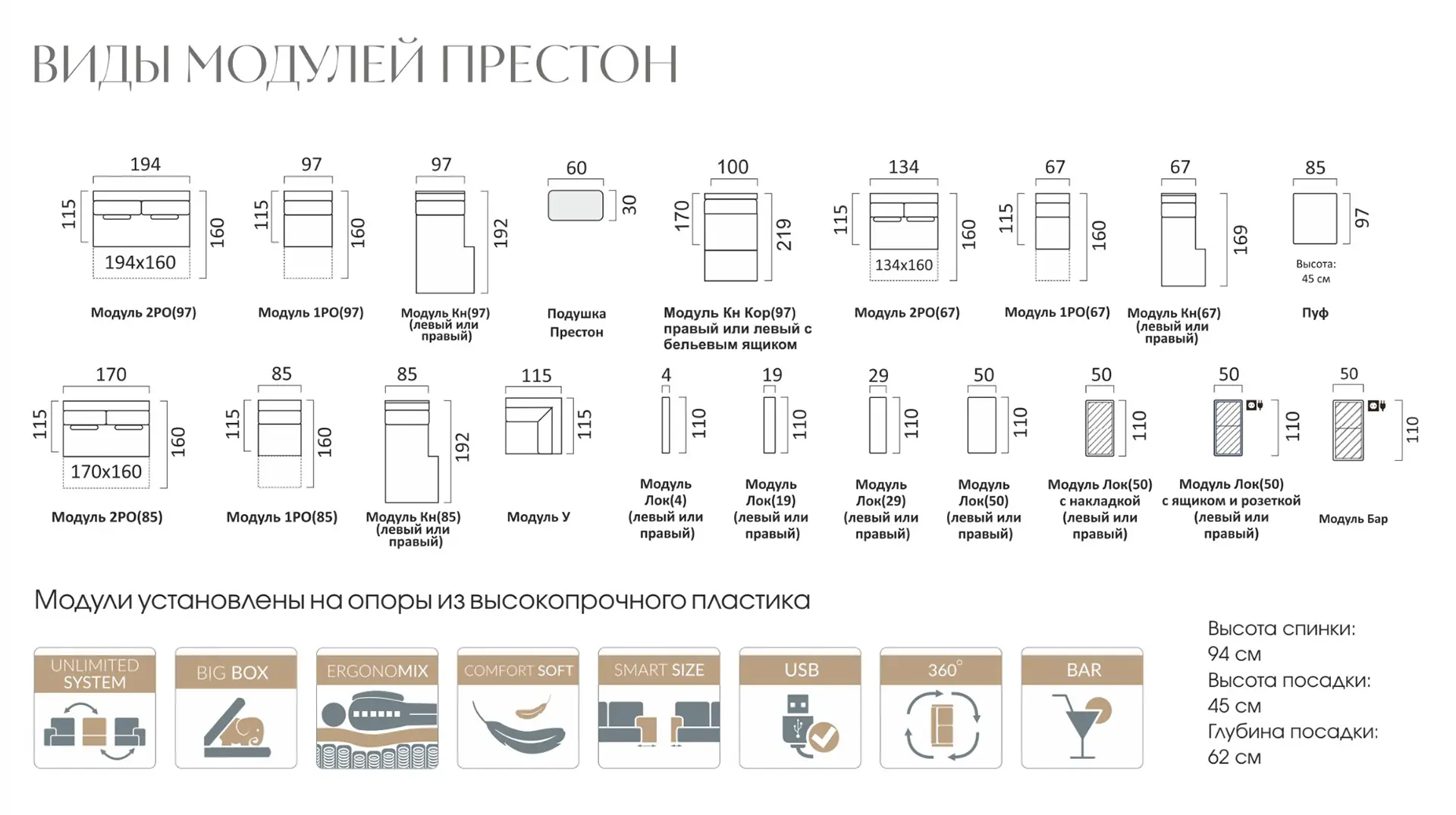 ВИДЫ МОДУЛЕЙ ПРЕСТОН

194
115
160
194x160
Модуль 2РО(97)

97
115
160
Модуль 1РО(97)

97
192
Модуль Кн(97) (левый или правый)

60
30
Подушка Престон

100
170
219
Модуль Кн Кор(97) правый или левый с бельевым ящиком

134
115
160
134x160
Модуль 2РО(67)

67
115
160
Модуль 1РО(67)

67
169
Модуль Кн(67) (левый или правый)

85
97
Высота: 45 см
Пуф

170
115
160
170x160
Модуль 2РО(85)

85
115
160
Модуль 1РО(85)

85
192
Модуль Кн(85) (левый или правый)

115
115
Модуль У

4
110
Модуль Лок(4) (левый или правый)

19
110
Модуль Лок(19) (левый или правый)

29
110
Модуль Лок(29) (левый или правый)

50
110
Модуль Лок(50) (левый или правый)

50
110
Модуль Лок(50) с накладкой (левый или правый)

50
110
Модуль Лок(50) с ящиком и розеткой (левый или правый)

50
110
Модуль Бар

Модули установлены на опоры из высокопрочного пластика

UNLIMITED SYSTEM
BIG BOX
ERGONOMIX
COMFORT SOFT
SMART SIZE
USB
360°
BAR

Высота спинки: 94 см
Высота посадки: 45 см
Глубина посадки: 62 см